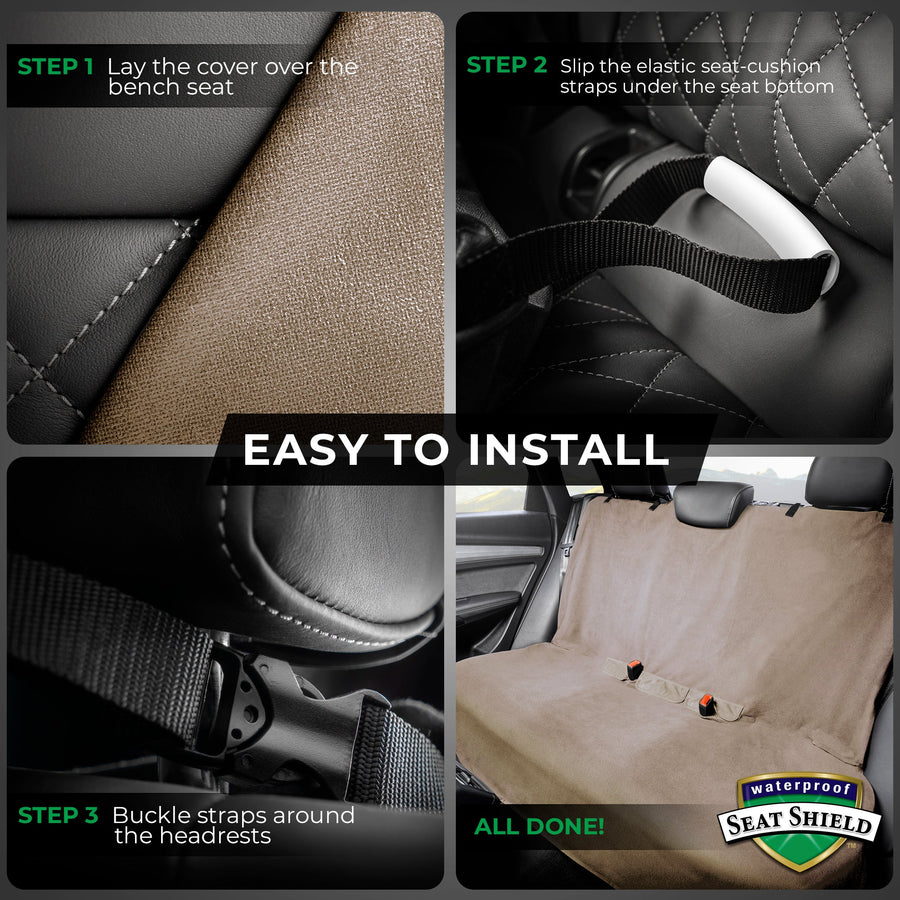 STEP 1 Lay the cover over the bench seat

STEP 2 Slip the elastic seat-cushion straps under the seat bottom

EASY TO INSTALL

STEP 3 Buckle straps around the headrests

ALL DONE!

waterproof
SEAT SHIELD